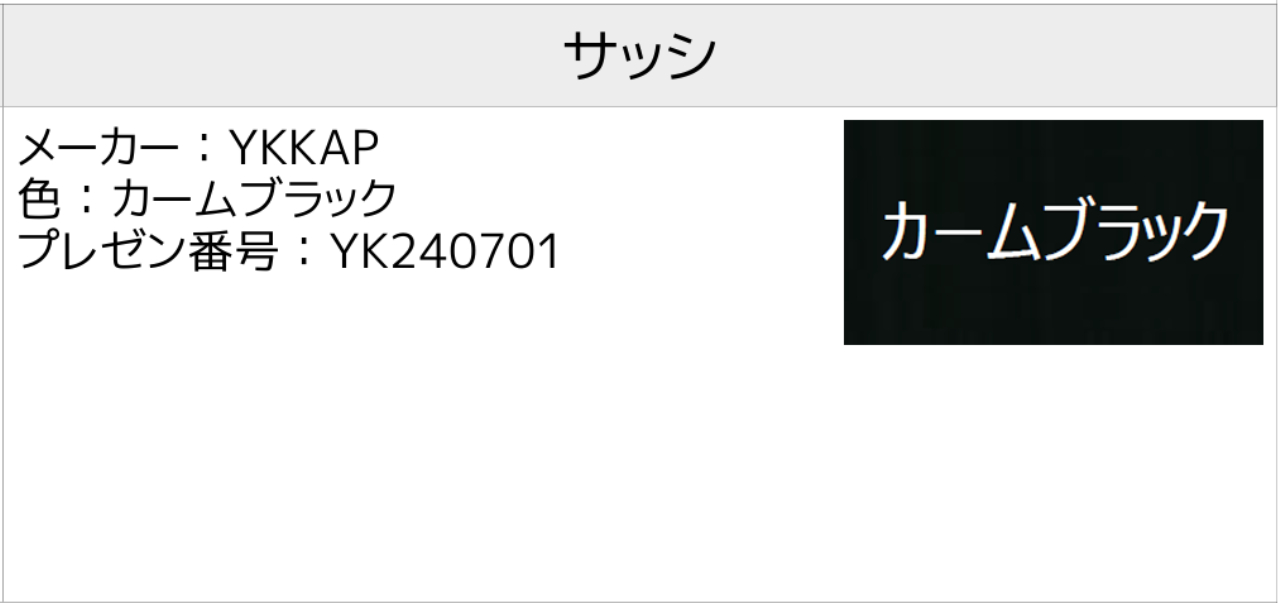 サッシ

メーカー：YKKAP
色：カームブラック
プレゼン番号：YK240701

カームブラック