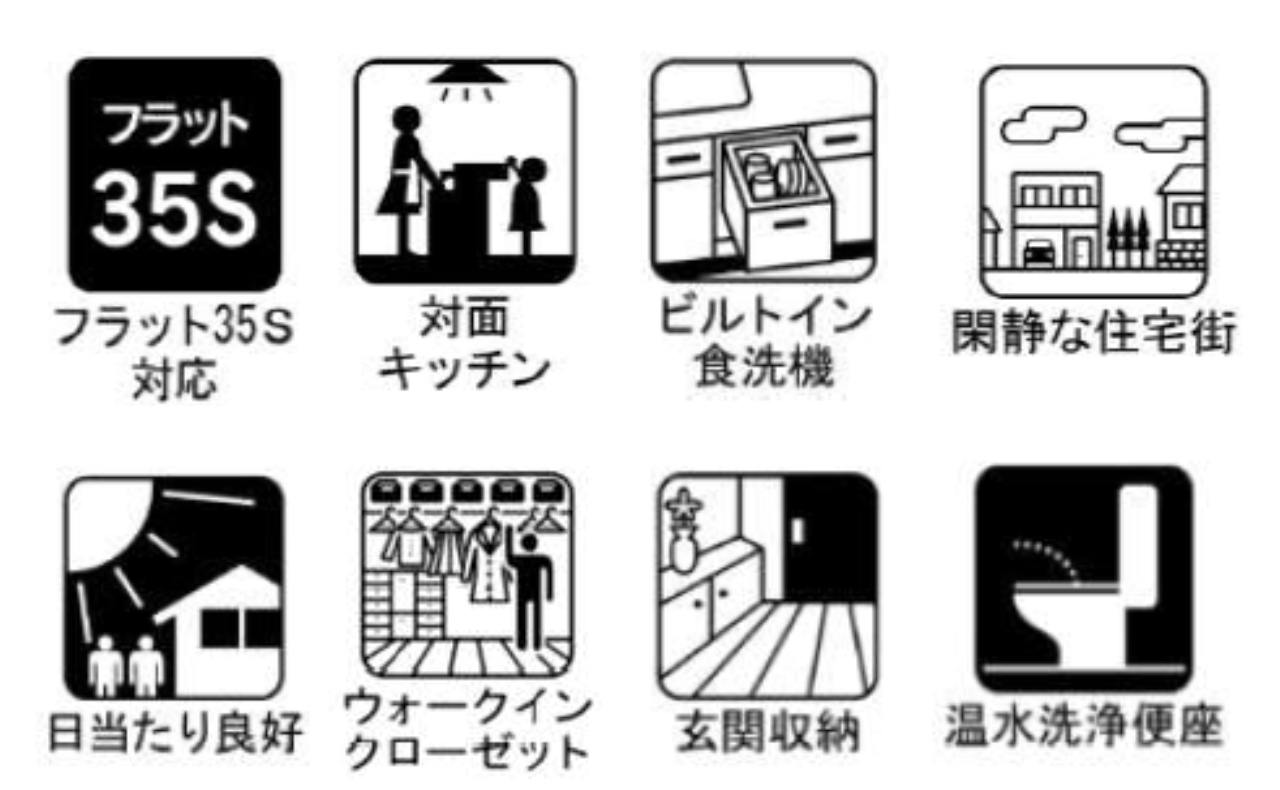 フラット
35S

フラット35S
対応

対面
キッチン

ビルトイン
食洗機

閑静な住宅街

日当たり良好

ウォークイン
クローゼット

玄関収納

温水洗浄便座