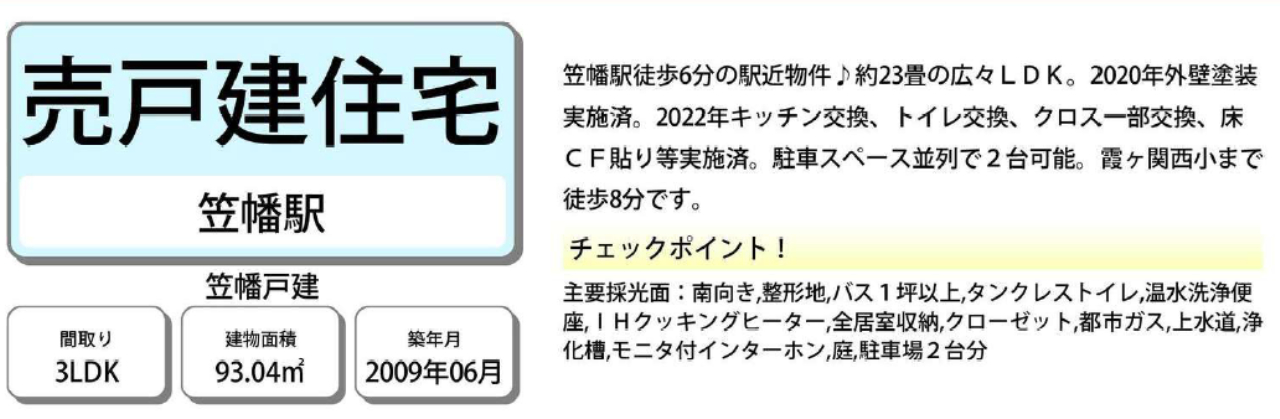 売戸建住宅

笠幡駅

笠幡戸建

間取り
3LDK

建物面積
93.04㎡

築年月
2009年06月

笠幡駅徒歩6分の駅近物件♪約23畳の広々ＬＤＫ。2020年外壁塗装実施済。2022年キッチン交換、トイレ交換、クロス一部交換、床ＣＦ貼り等実施済。駐車スペース並列で２台可能。霞ヶ関西小まで徒歩8分です。

チェックポイント！

主要採光面：南向き,整形地,バス１坪以上,タンクレストイレ,温水洗浄便座,ＩＨクッキングヒーター,全居室収納,クローゼット,都市ガス,上水道,浄化槽,モニタ付インターホン,庭,駐車場２台分